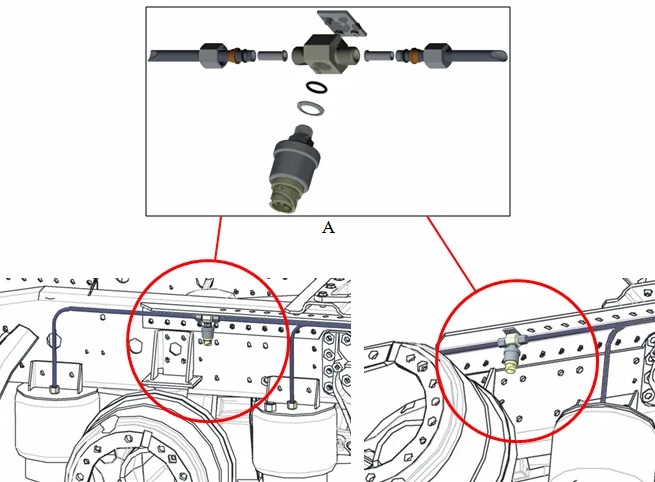 A